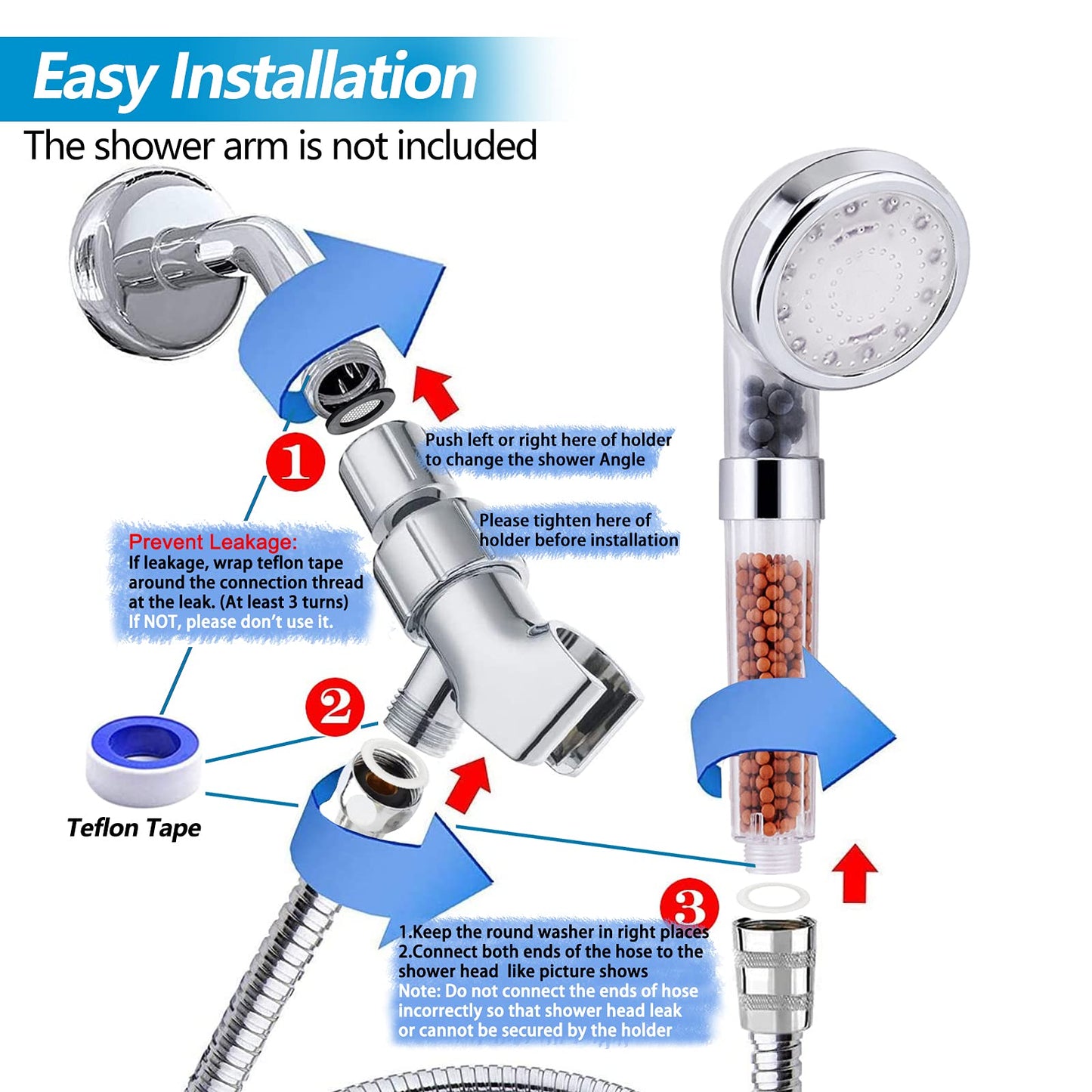 Easy Installation

The shower arm is not included

1

Push left or right here of holder to change the shower Angle

Please tighten here of holder before installation

Prevent Leakage:
If leakage, wrap teflon tape around the connection thread at the leak. (At least 3 turns)
If NOT, please don't use it.

2

Teflon Tape

3

1.Keep the round washer in right places
2.Connect both ends of the hose to the shower head like picture shows
Note: Do not connect the ends of hose incorrectly so that shower head leak or cannot be secured by the holder